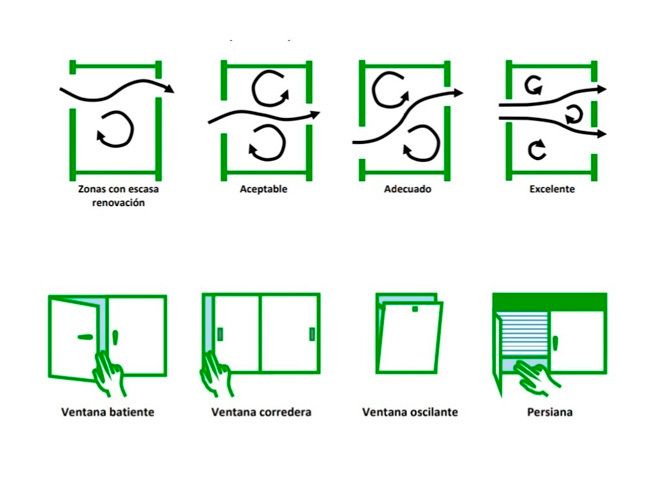 Zonas con escasa renovación

Aceptable

Adecuado

Excelente

Ventana batiente

Ventana corredera

Ventana oscilante

Persiana